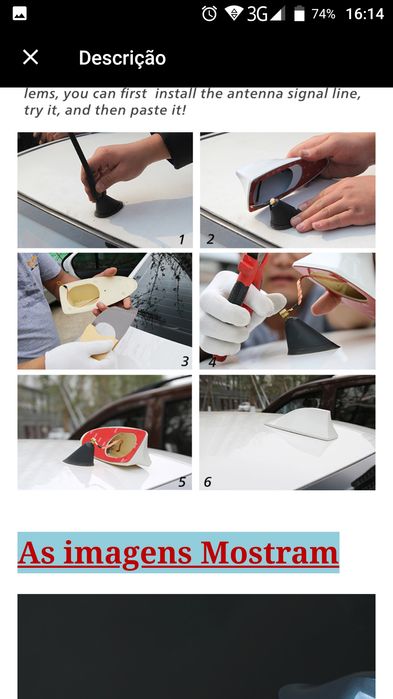 3G 74% 16:14

Descrição

lems, you can first install the antenna signal line, try it, and then paste it!

1
2
3
4
5
6

As imagens Mostram