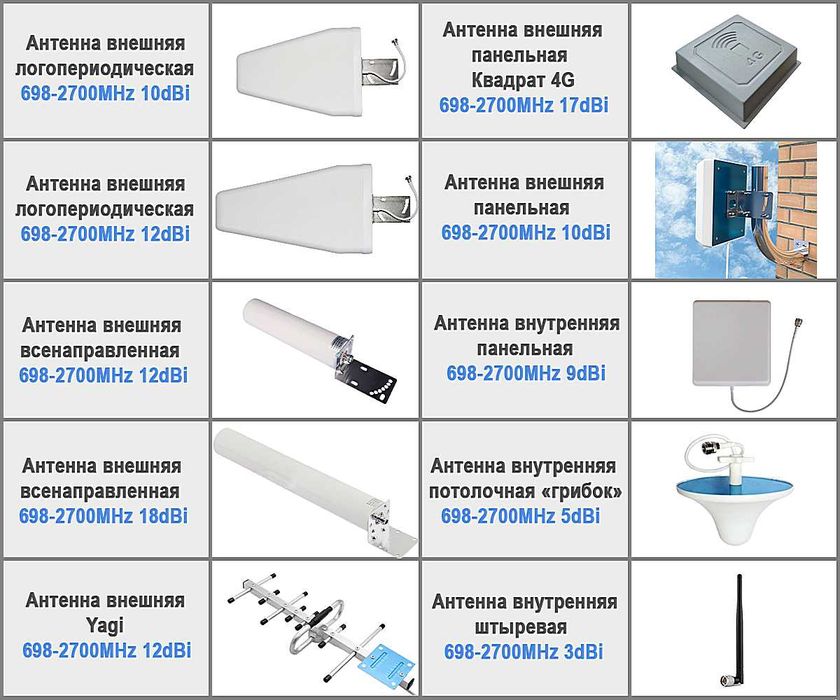 | | | | |
|---|---|---|---|
| Антенна внешняя логопериодическая 698-2700MHz 10dBi | | Антенна внешняя панельная Квадрат 4G 698-2700MHz 17dBi | 4G |
| Антенна внешняя логопериодическая 698-2700MHz 12dBi | | Антенна внешняя панельная 698-2700MHz 10dBi | |
| Антенна внешняя всенаправленная 698-2700MHz 12dBi | | Антенна внутренняя панельная 698-2700MHz 9dBi | |
| Антенна внешняя всенаправленная 698-2700MHz 18dBi | | Антенна внутренняя потолочная «грибок» 698-2700MHz 5dBi | |
| Антенна внешняя Yagi 698-2700MHz 12dBi | | Антенна внутренняя штыревая 698-2700MHz 3dBi | |