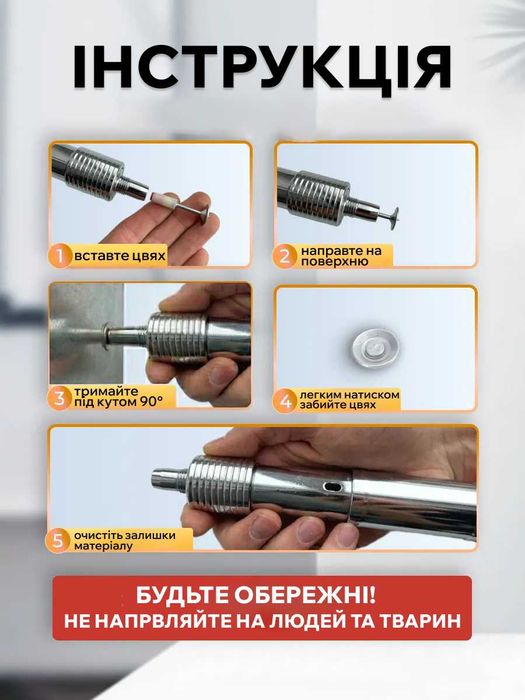 ІНСТРУКЦІЯ

1 вставте цвях

2 направте на поверхню

3 тримайте під кутом 90°

4 легким натиском забийте цвях

5 очистіть залишки матеріалу

БУДЬТЕ ОБЕРЕЖНІ!
НЕ НАПРВЛЯЙТЕ НА ЛЮДЕЙ ТА ТВАРИН