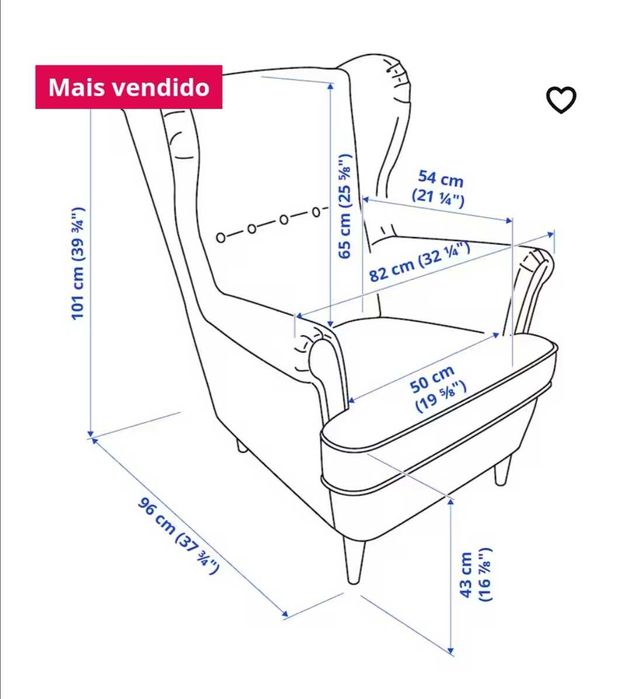 Mais vendido

101 cm (39 ¾")

65 cm (25 ⅝")

54 cm (21 ¼")

82 cm (32 ¼")

50 cm (19 ⅝")

96 cm (37 ¾")

43 cm (16 ⅞")