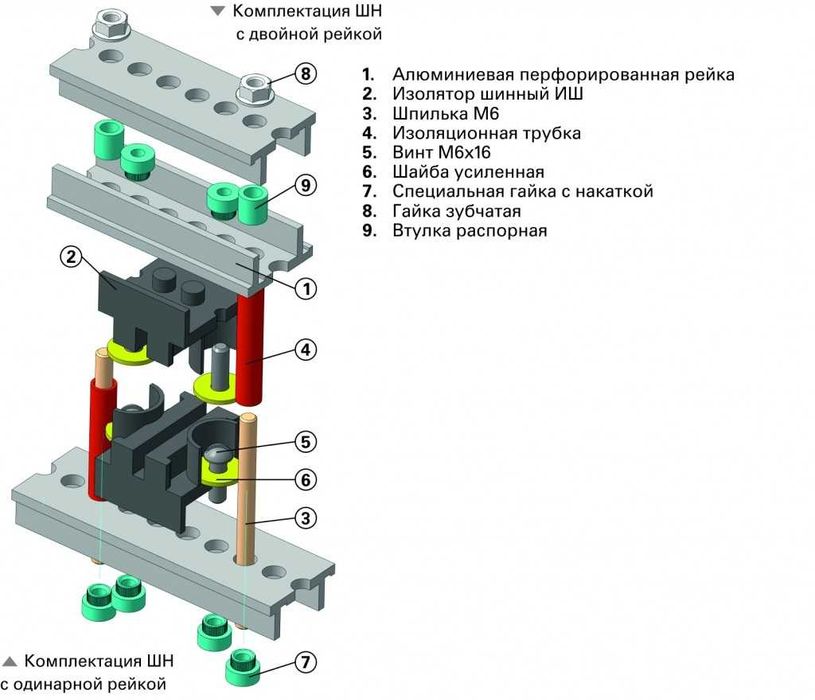 ▼ Комплектация ШН с двойной рейкой

1. Алюминиевая перфорированная рейка
2. Изолятор шинный ИШ
3. Шпилька М6
4. Изоляционная трубка
5. Винт М6х16
6. Шайба усиленная
7. Специальная гайка с накаткой
8. Гайка зубчатая
9. Втулка распорная

8
9
2
1
4
5
6
3
7

▲ Комплектация ШН с одинарной рейкой