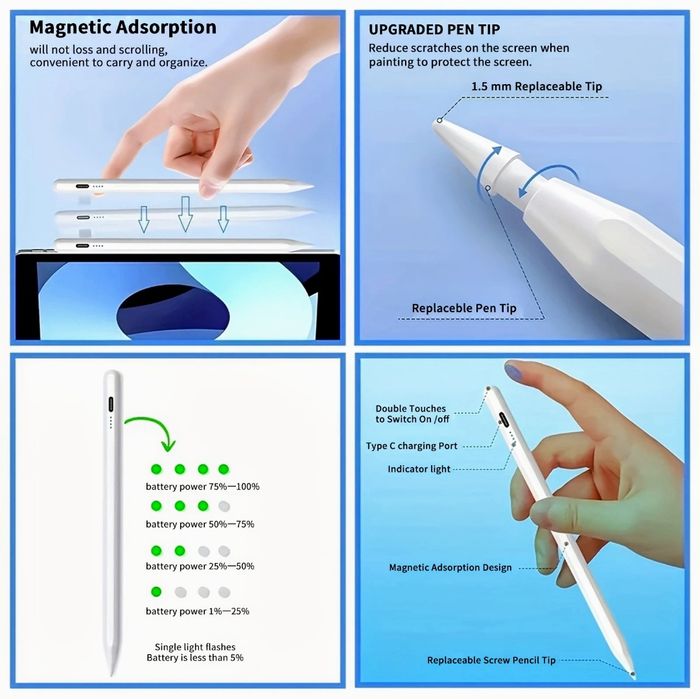 Magnetic Adsorption
will not loss and scrolling, convenient to carry and organize.

UPGRADED PEN TIP
Reduce scratches on the screen when painting to protect the screen.

1.5 mm Replaceable Tip

Replaceble Pen Tip

battery power 75%—100%

battery power 50%—75%

battery power 25%—50%

battery power 1%—25%

Single light flashes
Battery is less than 5%

Double Touches to Switch On /off

Type C charging Port

Indicator light

Magnetic Adsorption Design

Replaceable Screw Pencil Tip