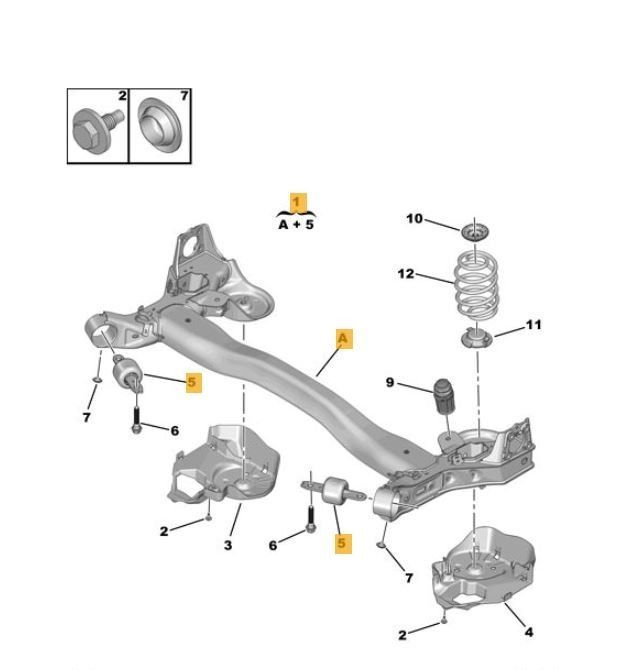 2
7
1
A + 5
10
12
11
A
9
5
7
6
2
3
6
5
7
2
4