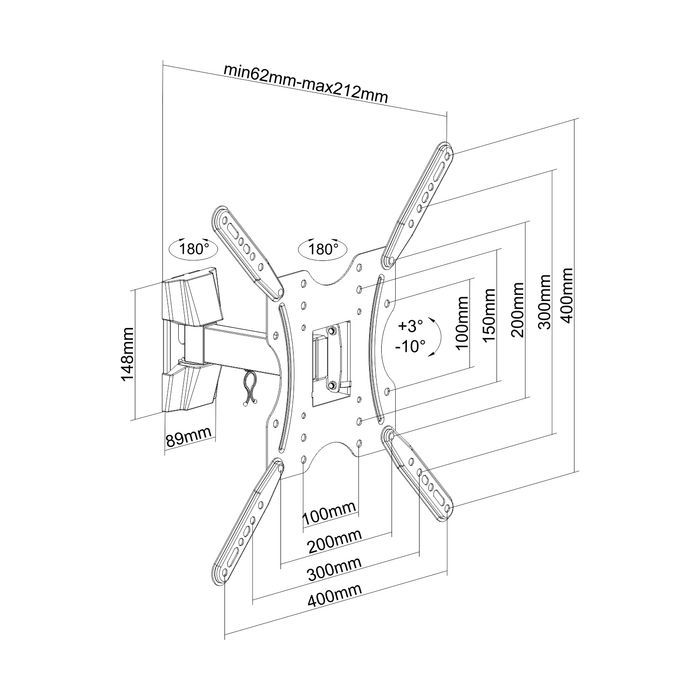 min62mm-max212mm

180°

180°

148mm

89mm

+3°
-10°

100mm

150mm

200mm

300mm

400mm

100mm

200mm

300mm

400mm