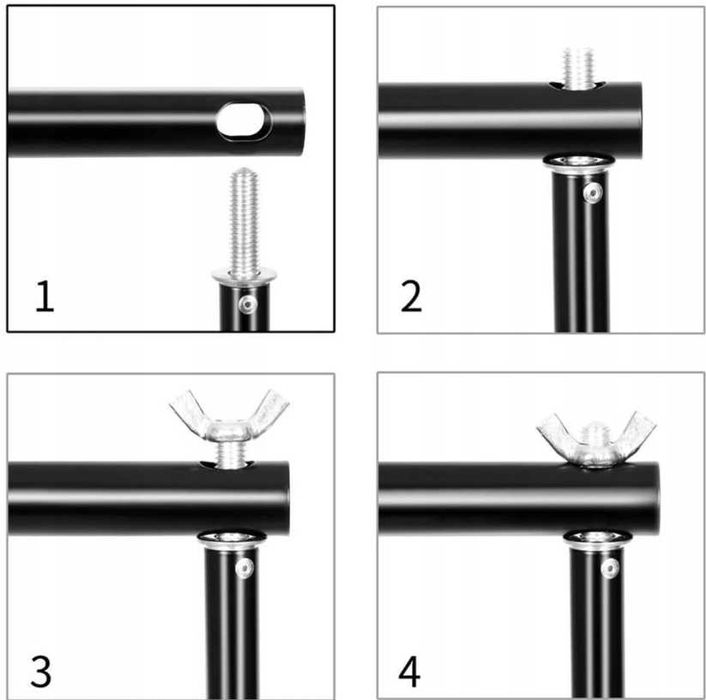 1

2

3

4