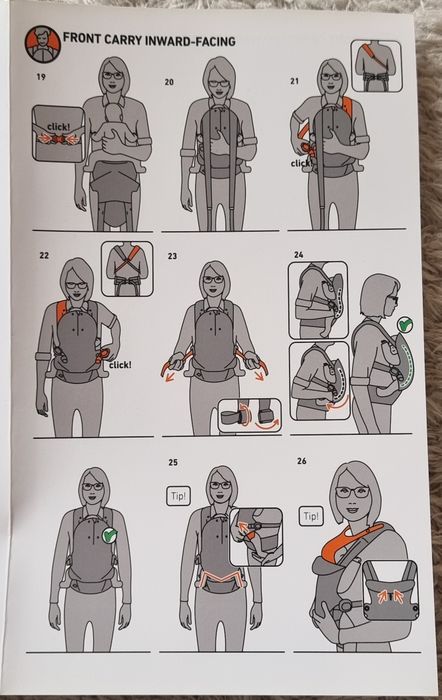 FRONT CARRY INWARD-FACING

19

click!

20

21

click!

22

click!

23

24

25

Tip!

26

Tip!