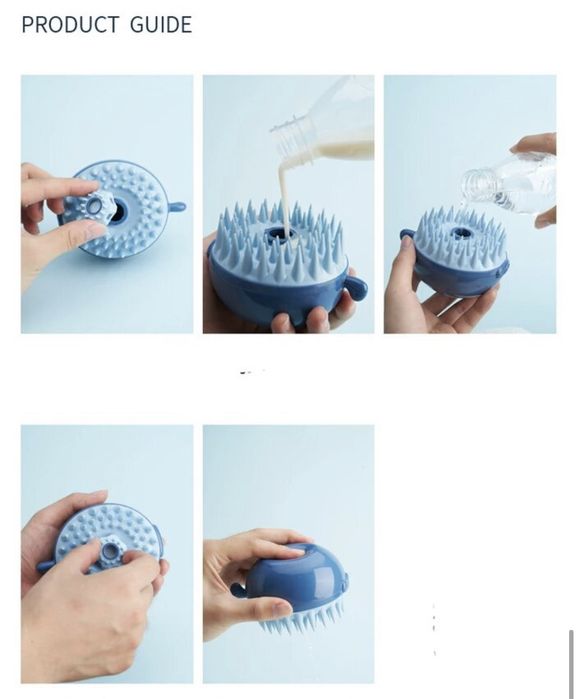 PRODUCT GUIDE