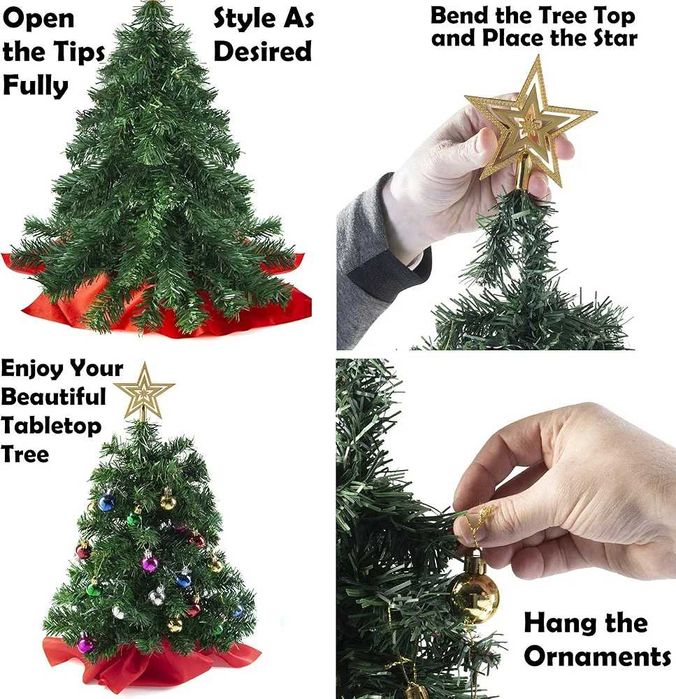 Open the Tips Fully

Style As Desired

Bend the Tree Top and Place the Star

Enjoy Your Beautiful Tabletop Tree

Hang the Ornaments