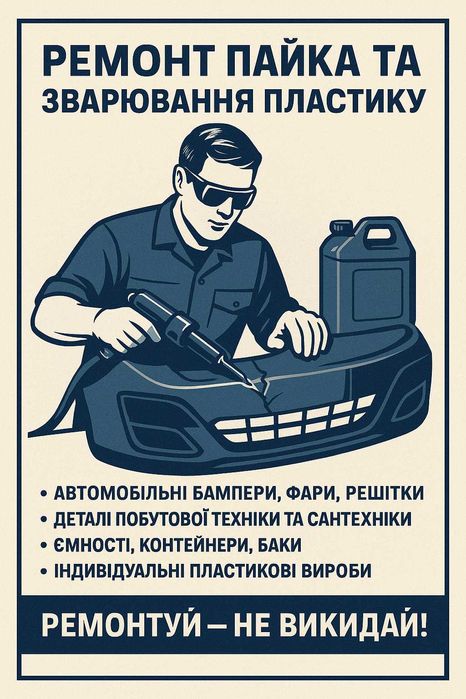 РЕМОНТ ПАЙКА ТА ЗВАРЮВАННЯ ПЛАСТИКУ

• АВТОМОБІЛЬНІ БАМПЕРИ, ФАРИ, РЕШІТКИ
• ДЕТАЛІ ПОБУТОВОЇ ТЕХНІКИ ТА САНТЕХНІКИ
• ЄМНОСТІ, КОНТЕЙНЕРИ, БАКИ
• ІНДИВІДУАЛЬНІ ПЛАСТИКОВІ ВИРОБИ

РЕМОНТУЙ – НЕ ВИКИДАЙ!