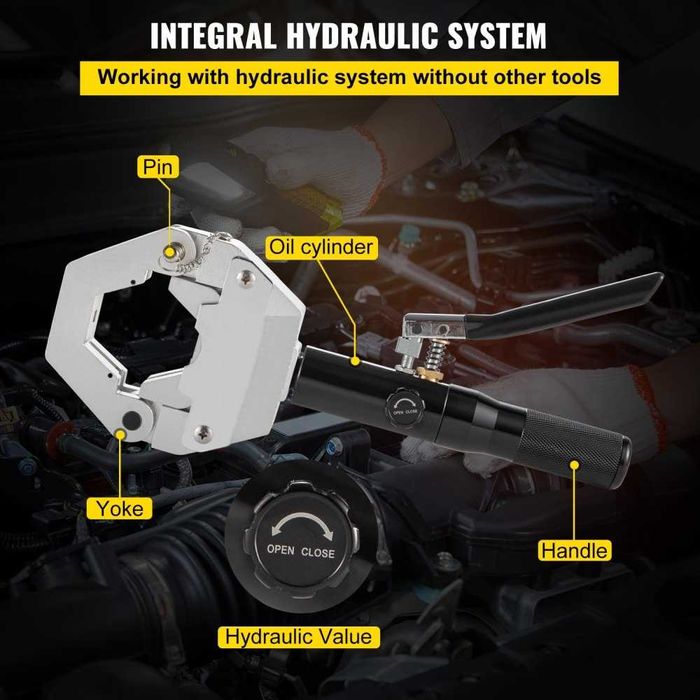 INTEGRAL HYDRAULIC SYSTEM

Working with hydraulic system without other tools

Pin

Oil cylinder

OPEN CLOSE

Yoke

OPEN CLOSE

Handle

Hydraulic Value