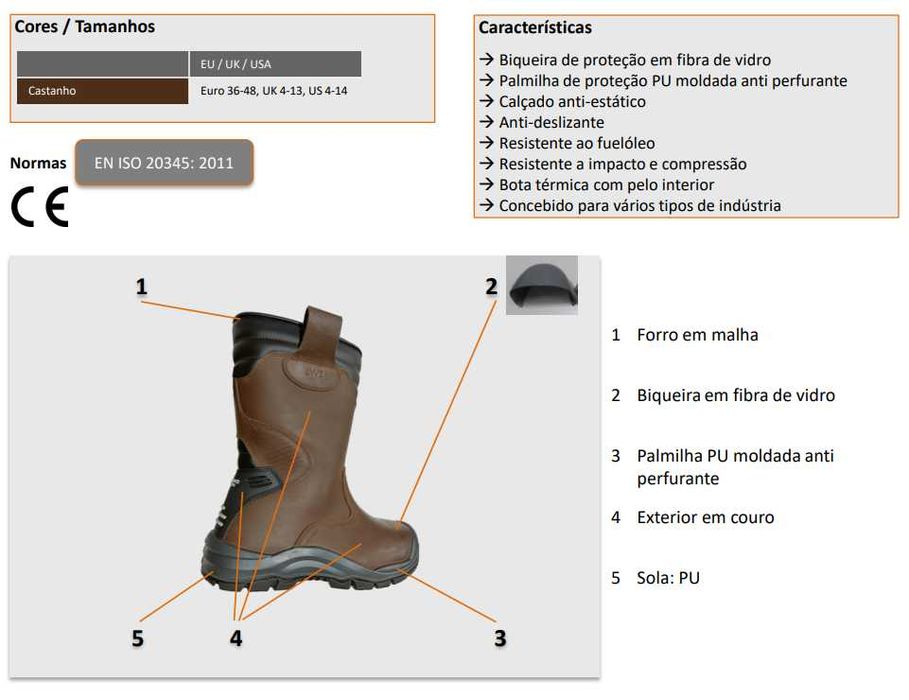 Cores / Tamanhos

| | EU / UK / USA |
|---|---|
| Castanho | Euro 36-48, UK 4-13, US 4-14 |

Normas EN ISO 20345: 2011

CE

Características

→ Biqueira de proteção em fibra de vidro
→ Palmilha de proteção PU moldada anti perfurante
→ Calçado anti-estático
→ Anti-deslizante
→ Resistente ao fuelóleo
→ Resistente a impacto e compressão
→ Bota térmica com pelo interior
→ Concebido para vários tipos de indústria

1

2

5

4

3

1 Forro em malha

2 Biqueira em fibra de vidro

3 Palmilha PU moldada anti perfurante

4 Exterior em couro

5 Sola: PU