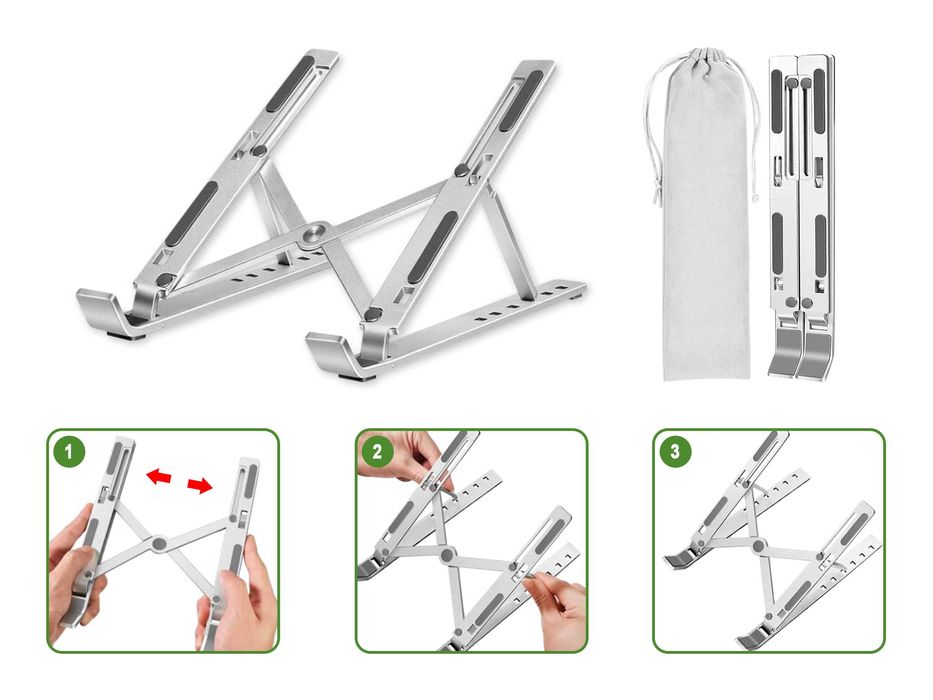 1

2

3