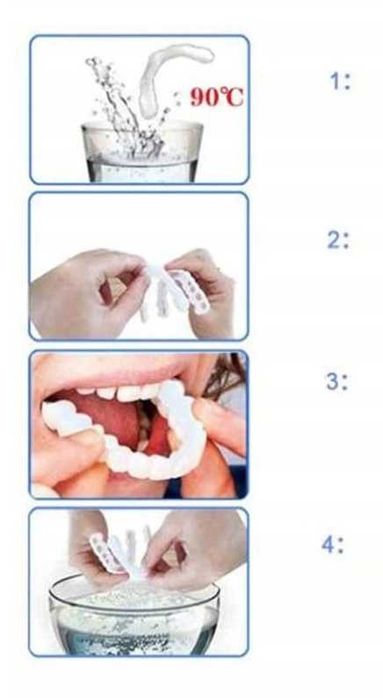 90℃

1:

2:

3:

4: