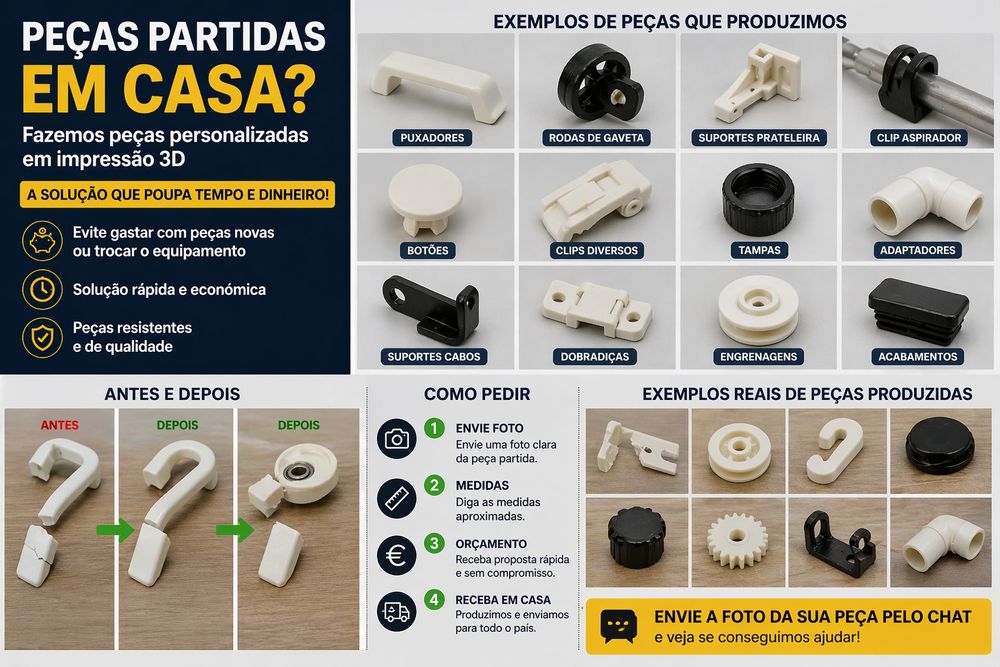 PEÇAS PARTIDAS EM CASA?

Fazemos peças personalizadas em impressão 3D

A SOLUÇÃO QUE POUPA TEMPO E DINHEIRO!

Evite gastar com peças novas ou trocar o equipamento

Solução rápida e económica

Peças resistentes e de qualidade

EXEMPLOS DE PEÇAS QUE PRODUZIMOS

PUXADORES
RODAS DE GAVETA
SUPORTES PRATELEIRA
CLIP ASPIRADOR
BOTÕES
CLIPS DIVERSOS
TAMPAS
ADAPTADORES
SUPORTES CABOS
DOBRADIÇAS
ENGRENAGENS
ACABAMENTOS

ANTES E DEPOIS

ANTES
DEPOIS
DEPOIS

COMO PEDIR

1 ENVIE FOTO
Envie uma foto clara da peça partida.

2 MEDIDAS
Diga as medidas aproximadas.

3 ORÇAMENTO
Receba proposta rápida e sem compromisso.

4 RECEBA EM CASA
Produzimos e enviamos para todo o país.

EXEMPLOS REAIS DE PEÇAS PRODUZIDAS

ENVIE A FOTO DA SUA PEÇA PELO CHAT
e veja se conseguimos ajudar!