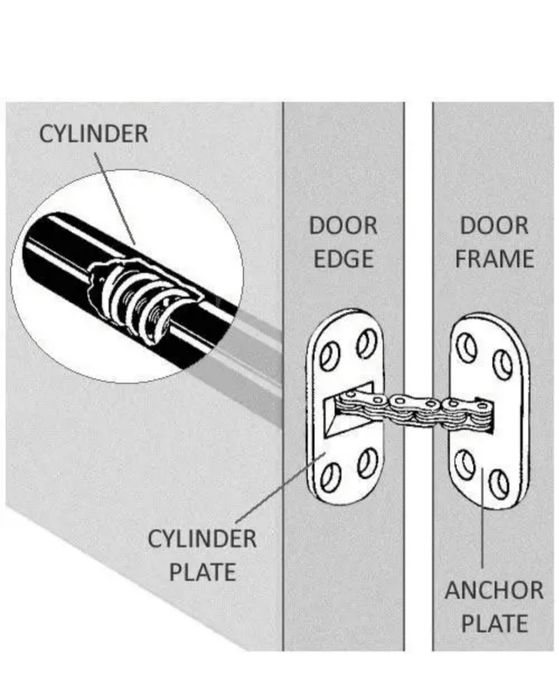 CYLINDER

DOOR EDGE

DOOR FRAME

CYLINDER PLATE

ANCHOR PLATE