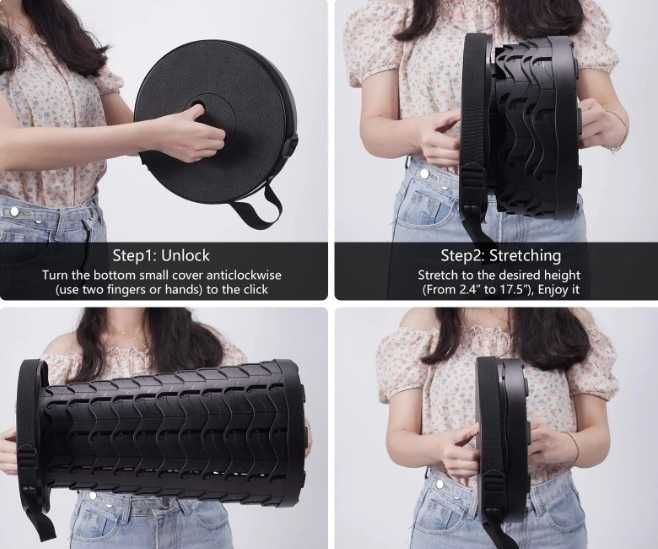 Step1: Unlock
Turn the bottom small cover anticlockwise (use two fingers or hands) to the click

Step2: Stretching
Stretch to the desired height (From 2.4" to 17.5"), Enjoy it