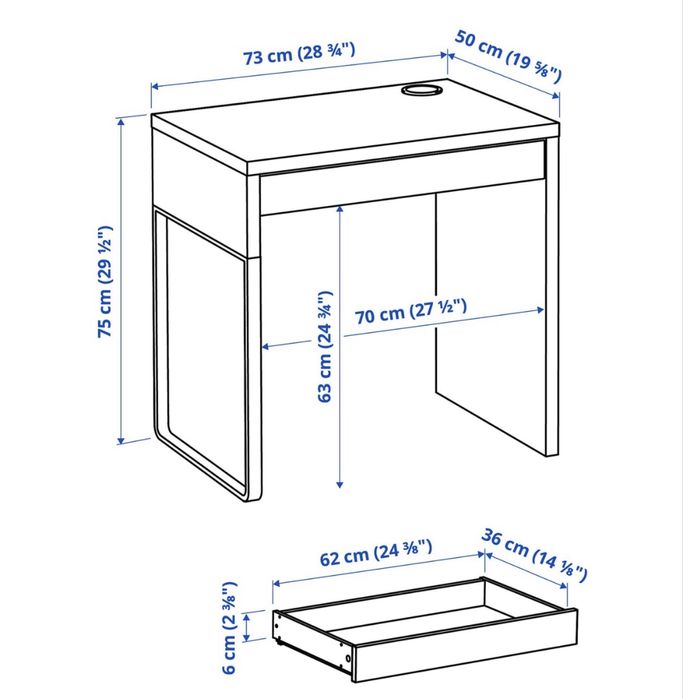 73 cm (28 ¾")
50 cm (19 ⅝")
75 cm (29 ½")
63 cm (24 ¾")
70 cm (27 ½")
62 cm (24 ⅜")
36 cm (14 ⅛")
6 cm (2 ⅜")