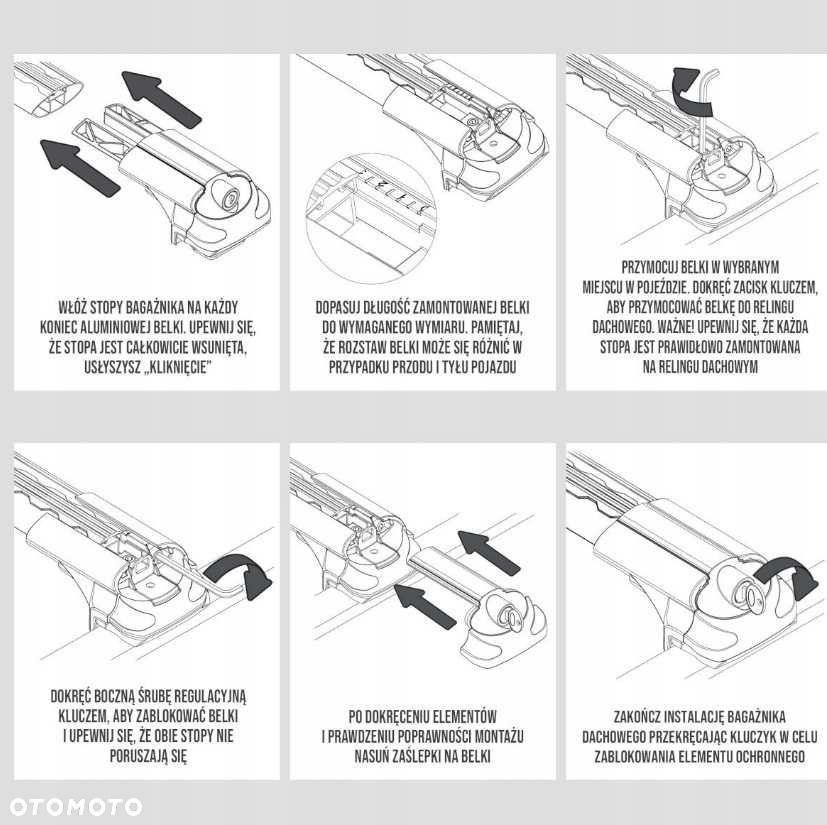 WŁÓŻ STOPY BAGAŻNIKA NA KAŻDY KONIEC ALUMINIOWEJ BELKI. UPEWNIJ SIĘ, ŻE STOPA JEST CAŁKOWICIE WSUNIĘTA, USŁYSZYSZ „KLIKNIĘCIE"

DOPASUJ DŁUGOŚĆ ZAMONTOWANEJ BELKI DO WYMAGANEGO WYMIARU. PAMIĘTAJ, ŻE ROZSTAW BELKI MOŻE SIĘ RÓŻNIĆ W PRZYPADKU PRZODU I TYŁU POJAZDU

PRZYMOCUJ BELKI W WYBRANYM MIEJSCU W POJEŹDZIE. DOKRĘĆ ZACISK KLUCZEM, ABY PRZYMOCOWAĆ BELKĘ DO RELINGU DACHOWEGO. WAŻNE! UPEWNIJ SIĘ, ŻE KAŻDA STOPA JEST PRAWIDŁOWO ZAMONTOWANA NA RELINGU DACHOWYM

DOKRĘĆ BOCZNĄ ŚRUBĘ REGULACYJNĄ KLUCZEM, ABY ZABLOKOWAĆ BELKI I UPEWNIJ SIĘ, ŻE OBIE STOPY NIE PORUSZAJĄ SIĘ

PO DOKRĘCENIU ELEMENTÓW I PRAWDZENIU POPRAWNOŚCI MONTAŻU NASUŃ ZAŚLEPKI NA BELKI

ZAKOŃCZ INSTALACJĘ BAGAŻNIKA DACHOWEGO PRZEKRĘCAJĄC KLUCZYK W CELU ZABLOKOWANIA ELEMENTU OCHRONNEGO

OTOMOTO