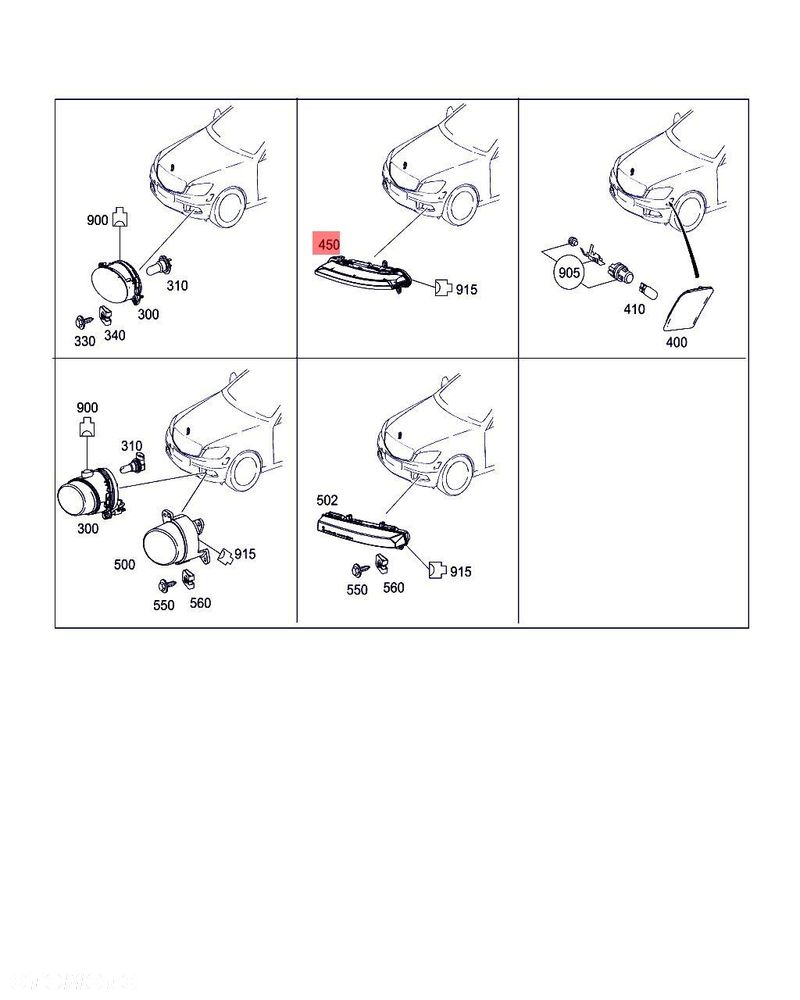 900
310
300
330
340

450
915

905
410
400

900
310
300
500
915
550
560

502
915
550
560