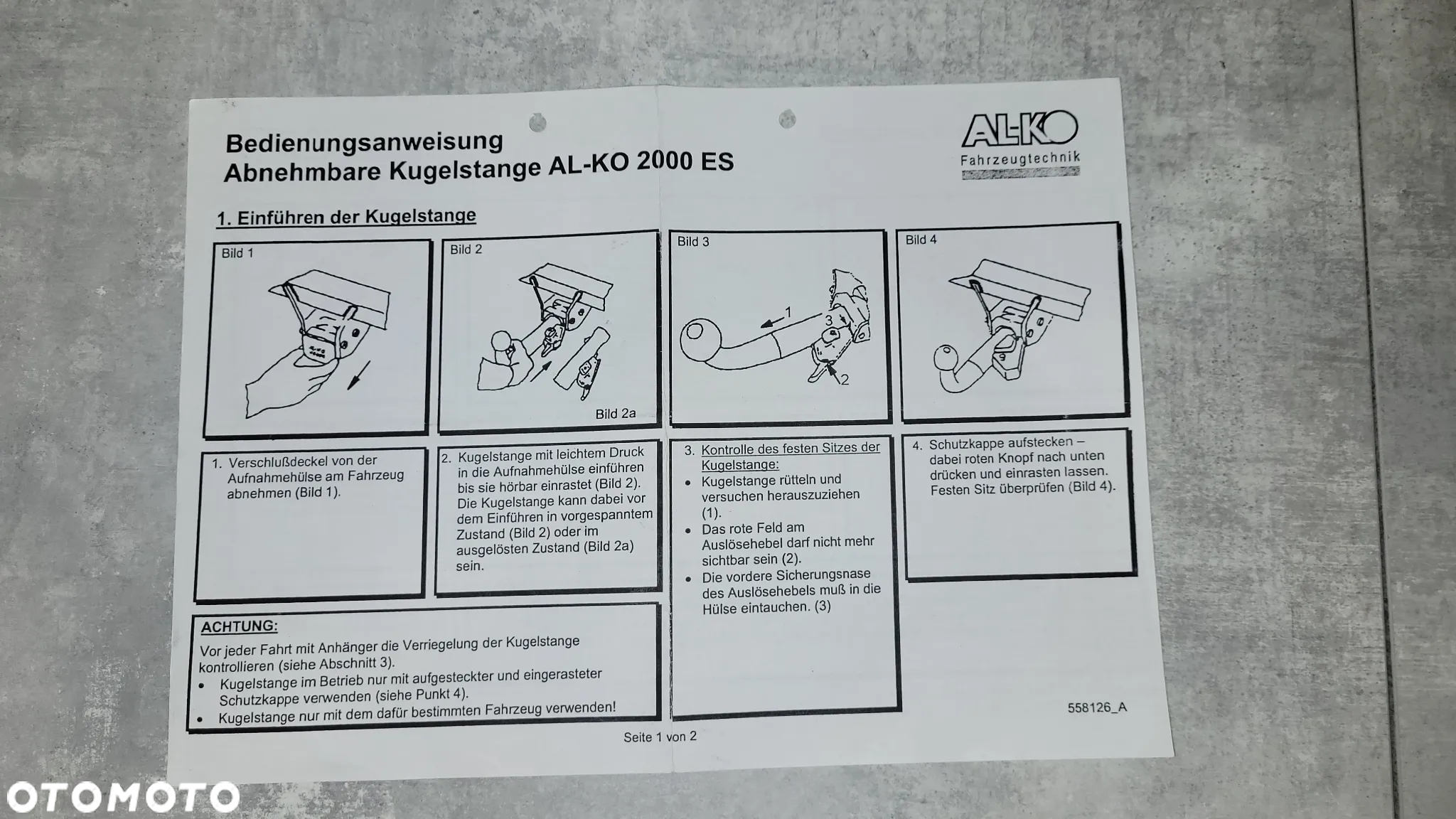 Bedienungsanweisung
Abnehmbare Kugelstange AL-KO 2000 ES

AL-KO
Fahrzeugtechnik

1. Einführen der Kugelstange

Bild 1

Bild 2

Bild 2a

Bild 3

1

3

2

Bild 4

1. Verschlußdeckel von der Aufnahmehülse am Fahrzeug abnehmen (Bild 1).

2. Kugelstange mit leichtem Druck in die Aufnahmehülse einführen bis sie hörbar einrastet (Bild 2). Die Kugelstange kann dabei vor dem Einführen in vorgespanntem Zustand (Bild 2) oder im ausgelösten Zustand (Bild 2a) sein.

3. Kontrolle des festen Sitzes der Kugelstange:
• Kugelstange rütteln und versuchen herauszuziehen (1).
• Das rote Feld am Auslösehebel darf nicht mehr sichtbar sein (2).
• Die vordere Sicherungsnase des Auslösehebels muß in die Hülse eintauchen. (3)

4. Schutzkappe aufstecken – dabei roten Knopf nach unten drücken und einrasten lassen. Festen Sitz überprüfen (Bild 4).

ACHTUNG:
Vor jeder Fahrt mit Anhänger die Verriegelung der Kugelstange kontrollieren (siehe Abschnitt 3).
• Kugelstange im Betrieb nur mit aufgesteckter und eingerasteter Schutzkappe verwenden (siehe Punkt 4).
• Kugelstange nur mit dem dafür bestimmten Fahrzeug verwenden!

558126_A

Seite 1 von 2

OTOMOTO