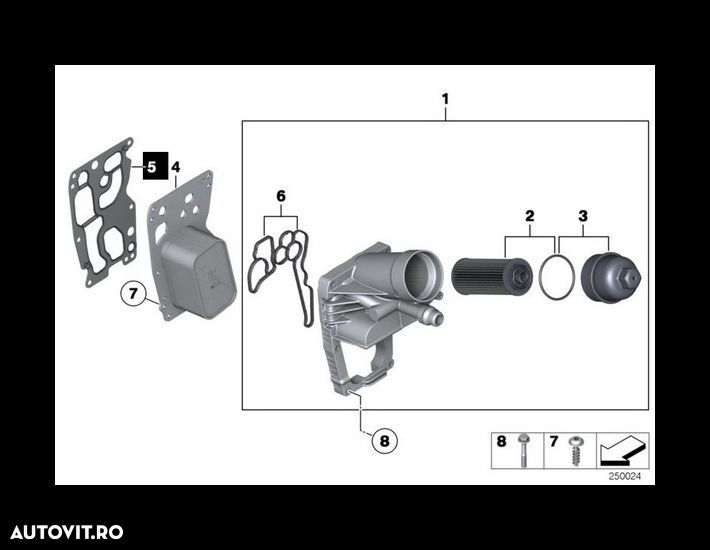 1
5
4
6
2
3
7
8
8
7
250024
AUTOVIT.RO