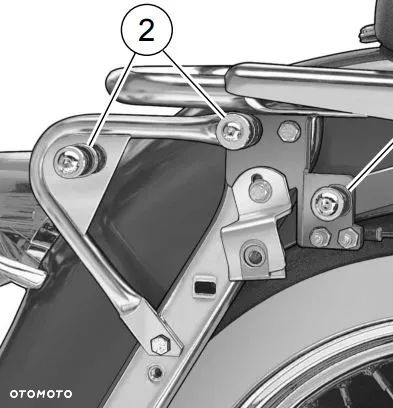 2

OTOMOTO