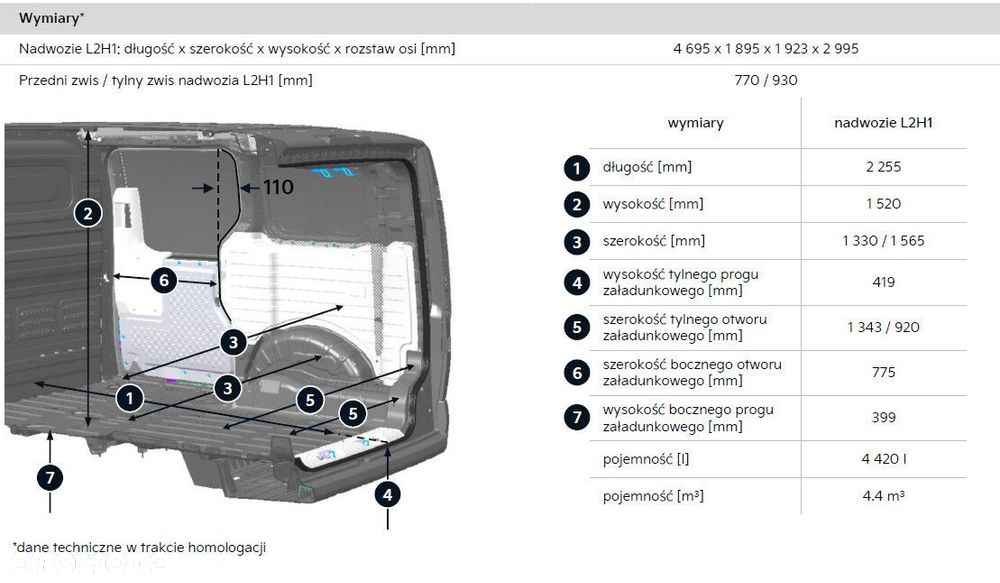 Wymiary*

| | |
|---|---|
| Nadwozie L2H1: długość x szerokość x wysokość x rozstaw osi [mm] | 4 695 x 1 895 x 1 923 x 2 995 |
| Przedni zwis / tylny zwis nadwozia L2H1 [mm] | 770 / 930 |

2

110

6

3

3

1

5

5

7

4

| | wymiary | nadwozie L2H1 |
|---|---|---|
| 1 | długość [mm] | 2 255 |
| 2 | wysokość [mm] | 1 520 |
| 3 | szerokość [mm] | 1 330 / 1 565 |
| 4 | wysokość tylnego progu załadunkowego [mm] | 419 |
| 5 | szerokość tylnego otworu załadunkowego [mm] | 1 343 / 920 |
| 6 | szerokość bocznego otworu załadunkowego [mm] | 775 |
| 7 | wysokość bocznego progu załadunkowego [mm] | 399 |
| | pojemność [l] | 4 420 l |
| | pojemność [m³] | 4.4 m³ |

*dane techniczne w trakcie homologacji