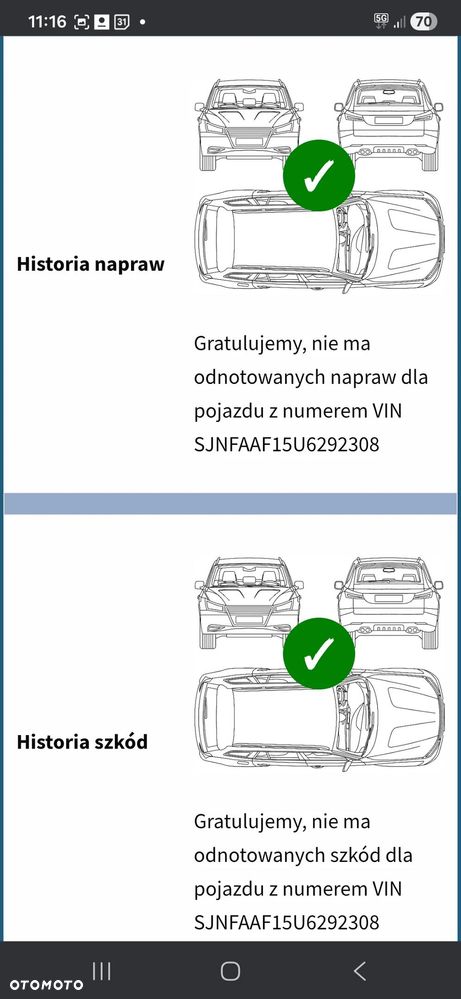 11:16 31 •
5G 70

Historia napraw

Gratulujemy, nie ma odnotowanych napraw dla pojazdu z numerem VIN SJNFAAF15U6292308

Historia szkód

Gratulujemy, nie ma odnotowanych szkód dla pojazdu z numerem VIN SJNFAAF15U6292308

OTOMOTO