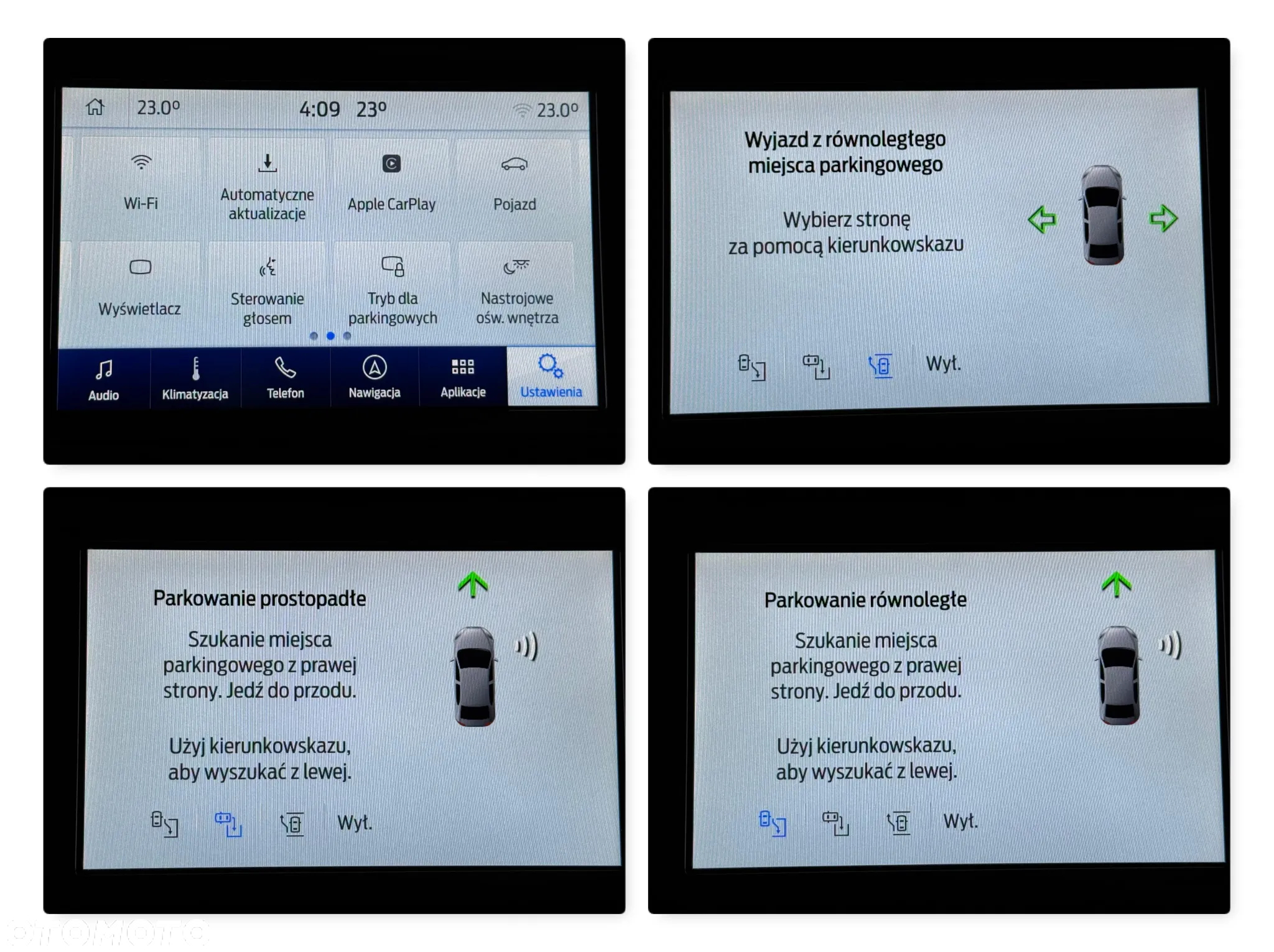 23.0° 4:09 23° 23.0°

Wi-Fi
Automatyczne aktualizacje
Apple CarPlay
Pojazd
Wyświetlacz
Sterowanie głosem
Tryb dla parkingowych
Nastrojowe ośw. wnętrza

Audio
Klimatyzacja
Telefon
Nawigacja
Aplikacje
Ustawienia

Wyjazd z równoległego miejsca parkingowego

Wybierz stronę za pomocą kierunkowskazu

Wył.

Parkowanie prostopadłe

Szukanie miejsca parkingowego z prawej strony. Jedź do przodu.

Użyj kierunkowskazu, aby wyszukać z lewej.

Wył.

Parkowanie równoległe

Szukanie miejsca parkingowego z prawej strony. Jedź do przodu.

Użyj kierunkowskazu, aby wyszukać z lewej.

Wył.

otomoto