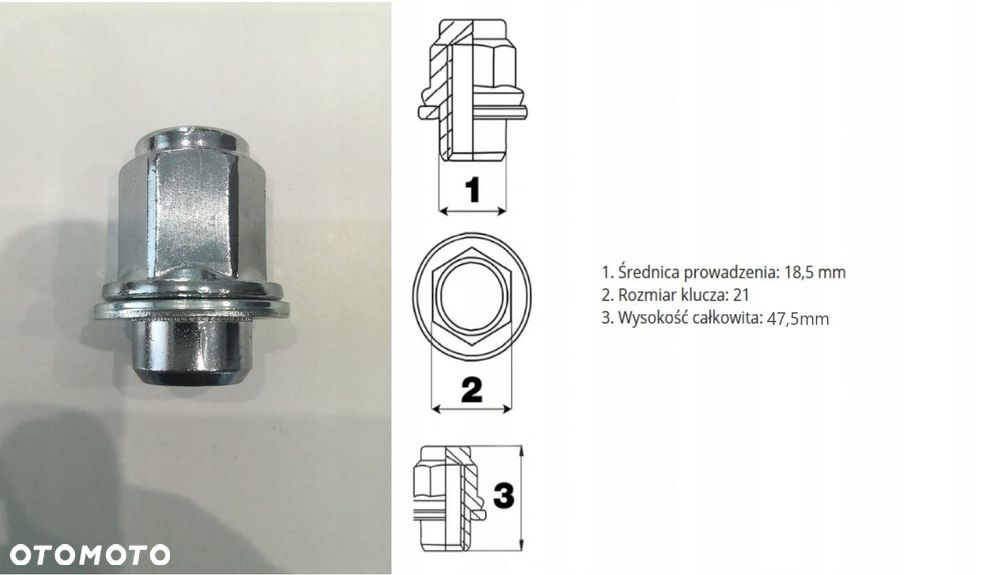 1

2

3

1. Średnica prowadzenia: 18,5 mm
2. Rozmiar klucza: 21
3. Wysokość całkowita: 47,5mm

OTOMOTO