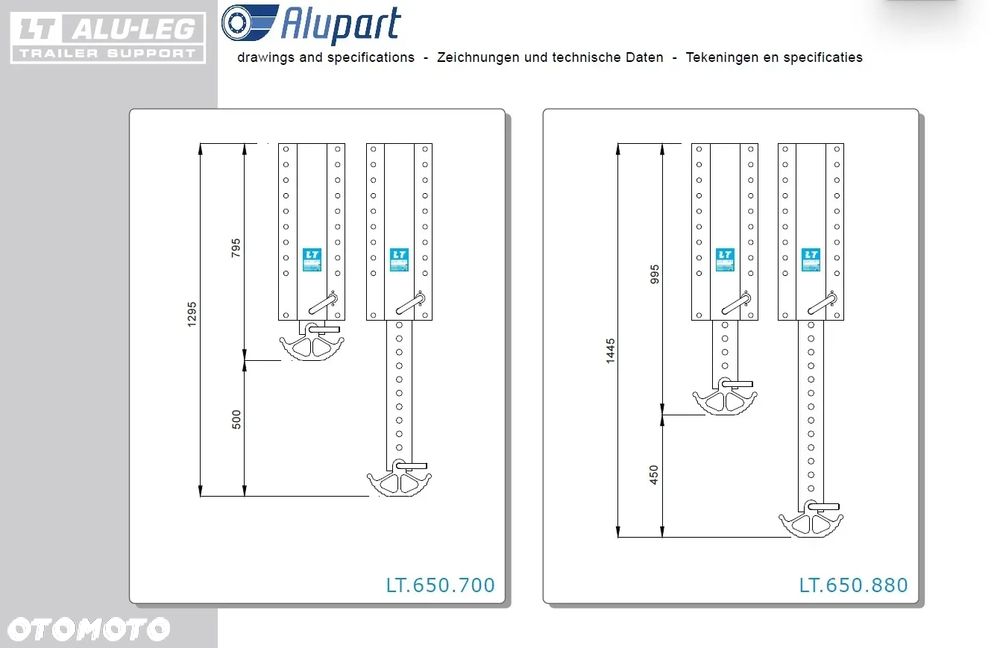 LT ALU-LEG
TRAILER SUPPORT

Alupart

drawings and specifications - Zeichnungen und technische Daten - Tekeningen en specificaties

1295
795
500
LT
LT

LT.650.700

1445
995
450
LT
LT

LT.650.880

OTOMOTO