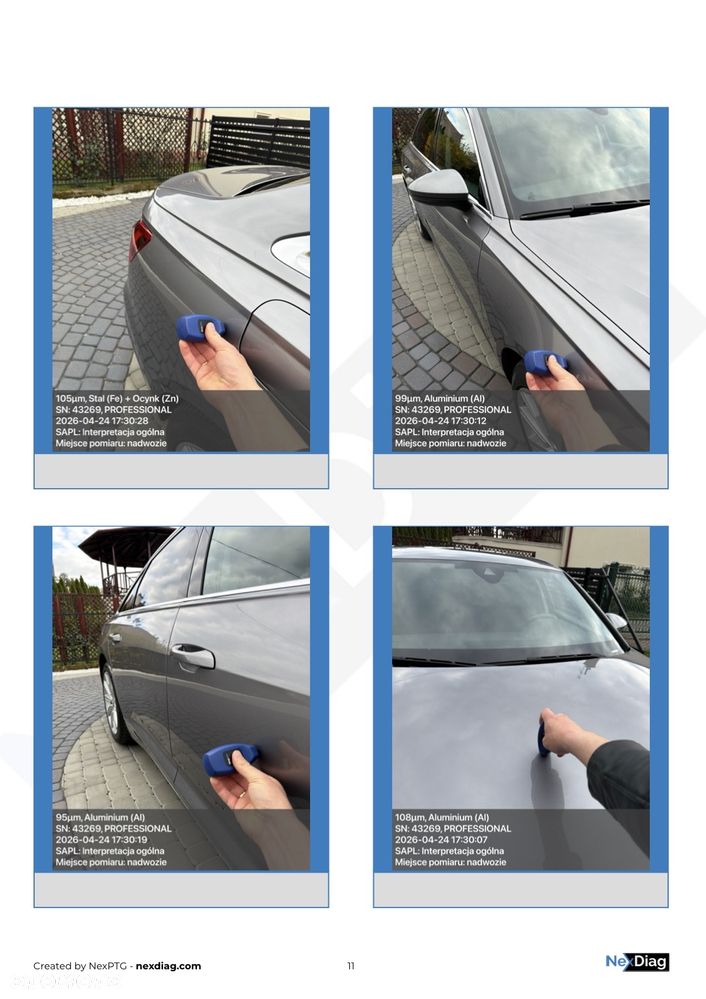 105μm, Stal (Fe) + Ocynk (Zn)
SN: 43269, PROFESSIONAL
2026-04-24 17:30:28
SAPL: Interpretacja ogólna
Miejsce pomiaru: nadwozie

99μm, Aluminium (Al)
SN: 43269, PROFESSIONAL
2026-04-24 17:30:12
SAPL: Interpretacja ogólna
Miejsce pomiaru: nadwozie

95μm, Aluminium (Al)
SN: 43269, PROFESSIONAL
2026-04-24 17:30:19
SAPL: Interpretacja ogólna
Miejsce pomiaru: nadwozie

108μm, Aluminium (Al)
SN: 43269, PROFESSIONAL
2026-04-24 17:30:07
SAPL: Interpretacja ogólna
Miejsce pomiaru: nadwozie

Created by NexPTG - nexdiag.com

11

NexDiag