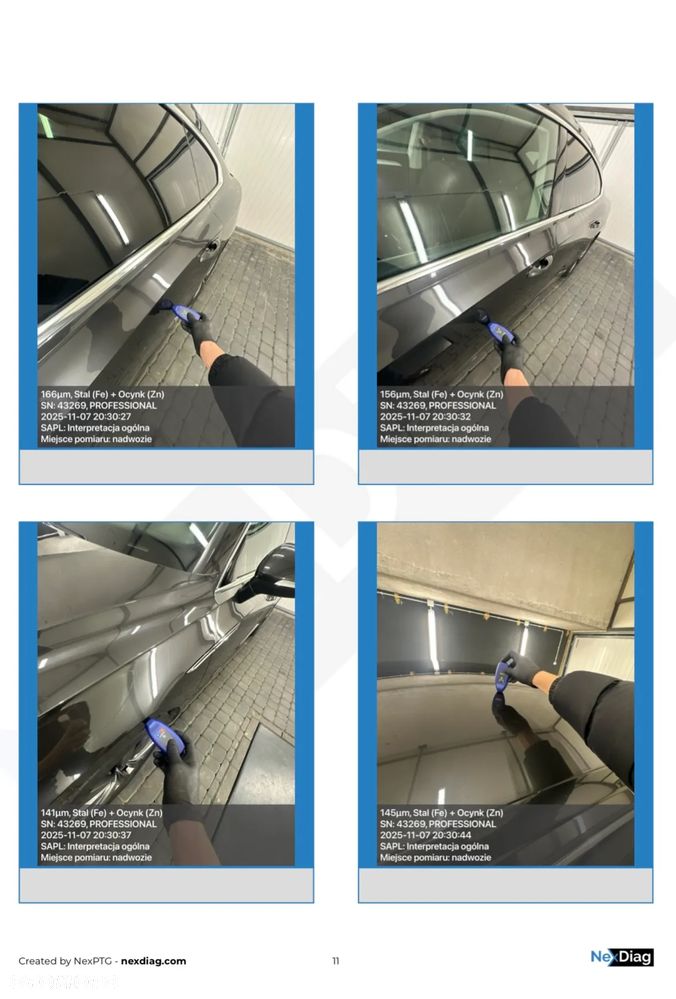 166µm, Stal (Fe) + Ocynk (Zn)
SN: 43269, PROFESSIONAL
2025-11-07 20:30:27
SAPL: Interpretacja ogólna
Miejsce pomiaru: nadwozie

156µm, Stal (Fe) + Ocynk (Zn)
SN: 43269, PROFESSIONAL
2025-11-07 20:30:32
SAPL: Interpretacja ogólna
Miejsce pomiaru: nadwozie

141µm, Stal (Fe) + Ocynk (Zn)
SN: 43269, PROFESSIONAL
2025-11-07 20:30:37
SAPL: Interpretacja ogólna
Miejsce pomiaru: nadwozie

145µm, Stal (Fe) + Ocynk (Zn)
SN: 43269, PROFESSIONAL
2025-11-07 20:30:44
SAPL: Interpretacja ogólna
Miejsce pomiaru: nadwozie

Created by NexPTG - nexdiag.com

11

NexDiag