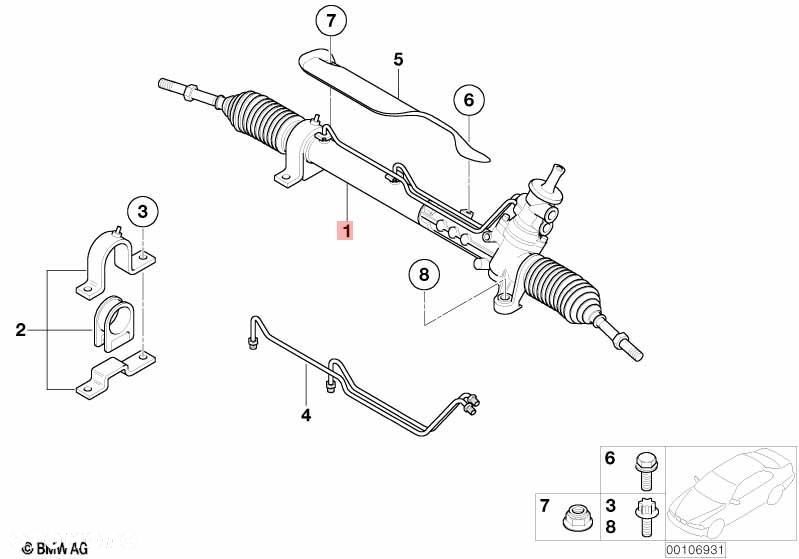 7
5
6
3
1
8
2
4
6
7
3
8
© BMW AG
00106931