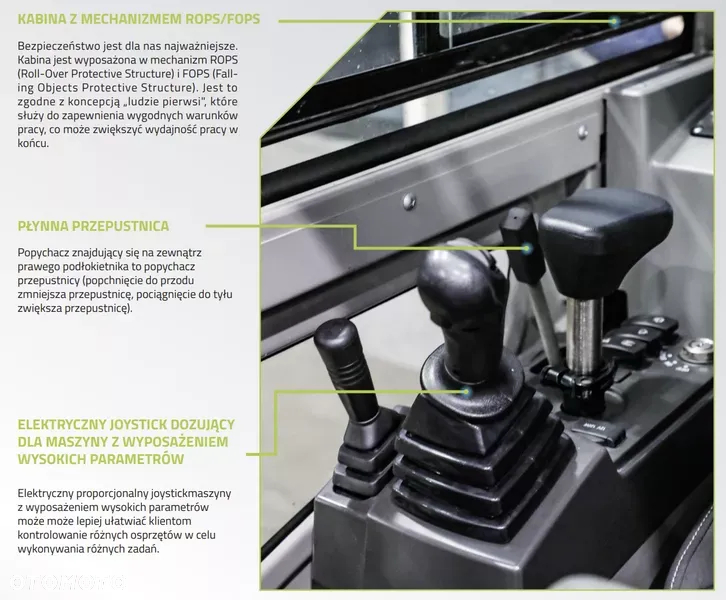 KABINA Z MECHANIZMEM ROPS/FOPS

Bezpieczeństwo jest dla nas najważniejsze. Kabina jest wyposażona w mechanizm ROPS (Roll-Over Protective Structure) i FOPS (Falling Objects Protective Structure). Jest to zgodne z koncepcją „ludzie pierwsi", które służy do zapewnienia wygodnych warunków pracy, co może zwiększyć wydajność pracy w końcu.

PŁYNNA PRZEPUSTNICA

Popychacz znajdujący się na zewnątrz prawego podłokietnika to popychacz przepustnicy (popchnięcie do przodu zmniejsza przepustnicę, pociągnięcie do tyłu zwiększa przepustnicę).

ELEKTRYCZNY JOYSTICK DOZUJĄCY DLA MASZYNY Z WYPOSAŻENIEM WYSOKICH PARAMETRÓW

Elektryczny proporcjonalny joystickmaszyny z wyposażeniem wysokich parametrów może może lepiej ułatwiać klientom kontrolowanie różnych osprzętów w celu wykonywania różnych zadań.

otomoto