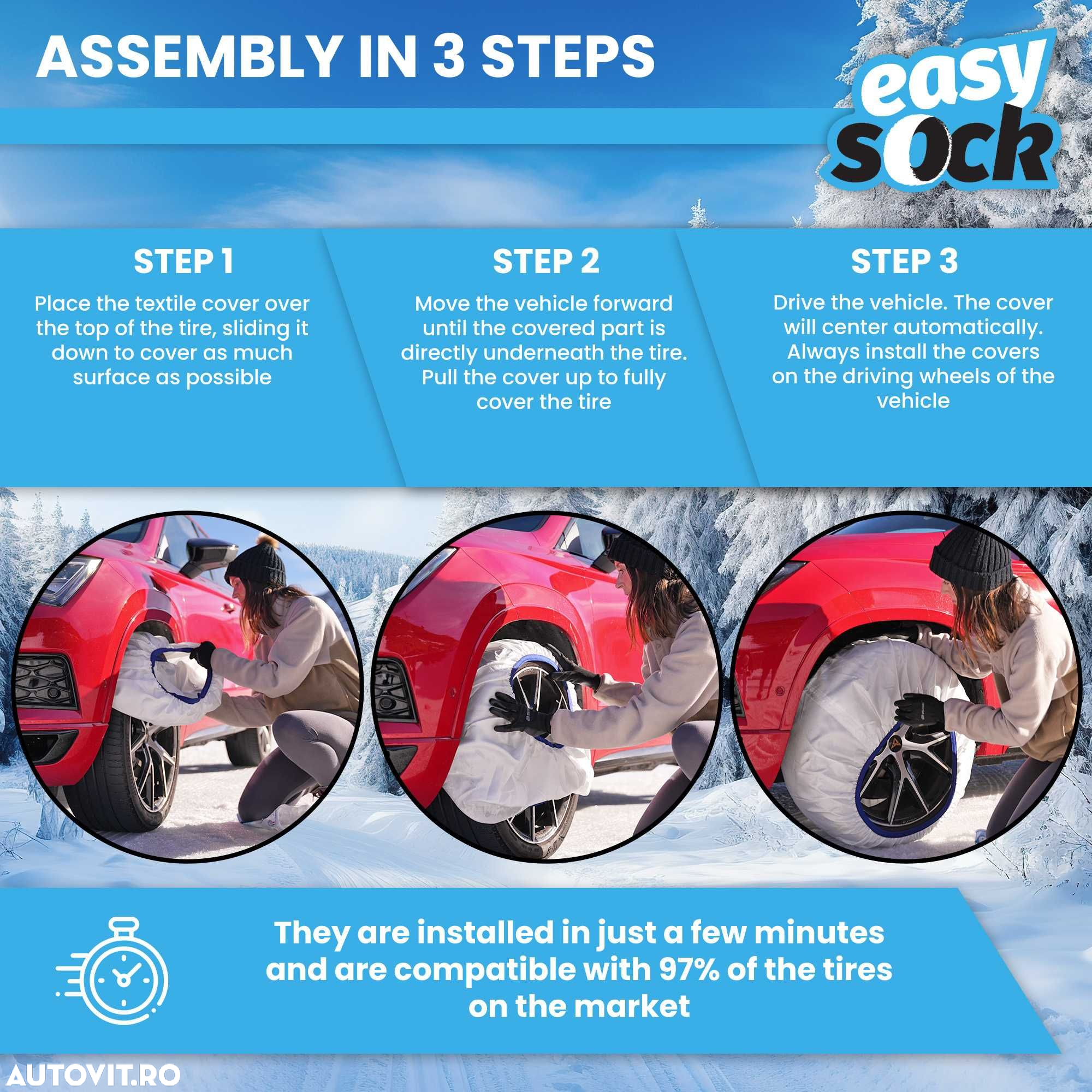 ASSEMBLY IN 3 STEPS

easy sock

STEP 1

Place the textile cover over the top of the tire, sliding it down to cover as much surface as possible

STEP 2

Move the vehicle forward until the covered part is directly underneath the tire. Pull the cover up to fully cover the tire

STEP 3

Drive the vehicle. The cover will center automatically. Always install the covers on the driving wheels of the vehicle

They are installed in just a few minutes and are compatible with 97% of the tires on the market

AUTOVIT.RO