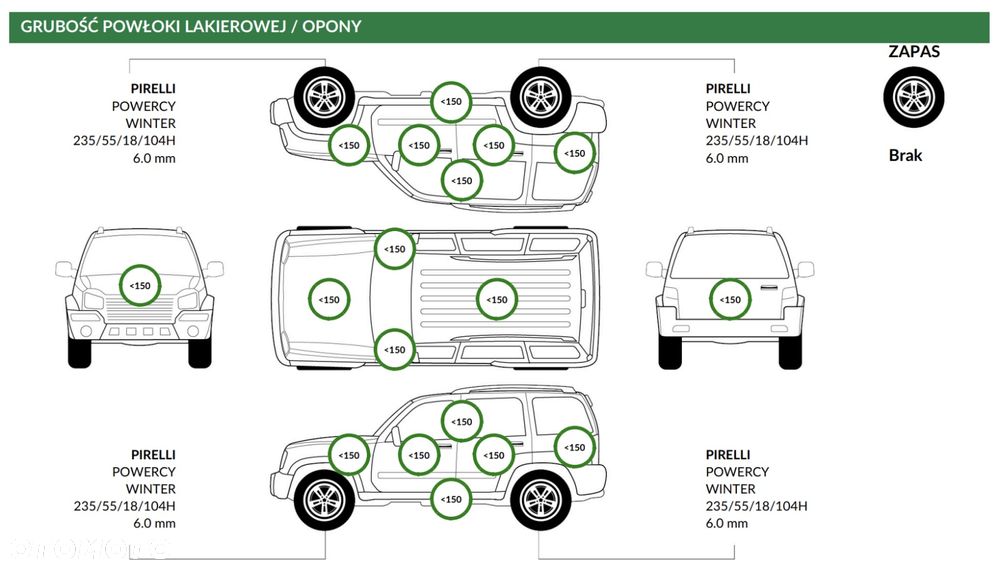 GRUBOŚĆ POWŁOKI LAKIEROWEJ / OPONY

PIRELLI
POWERCY
WINTER
235/55/18/104H
6.0 mm

<150
<150
<150
<150
<150
<150

PIRELLI
POWERCY
WINTER
235/55/18/104H
6.0 mm

ZAPAS

Brak

<150

<150
<150
<150
<150

<150

PIRELLI
POWERCY
WINTER
235/55/18/104H
6.0 mm

<150
<150
<150
<150
<150
<150

PIRELLI
POWERCY
WINTER
235/55/18/104H
6.0 mm

otomoto