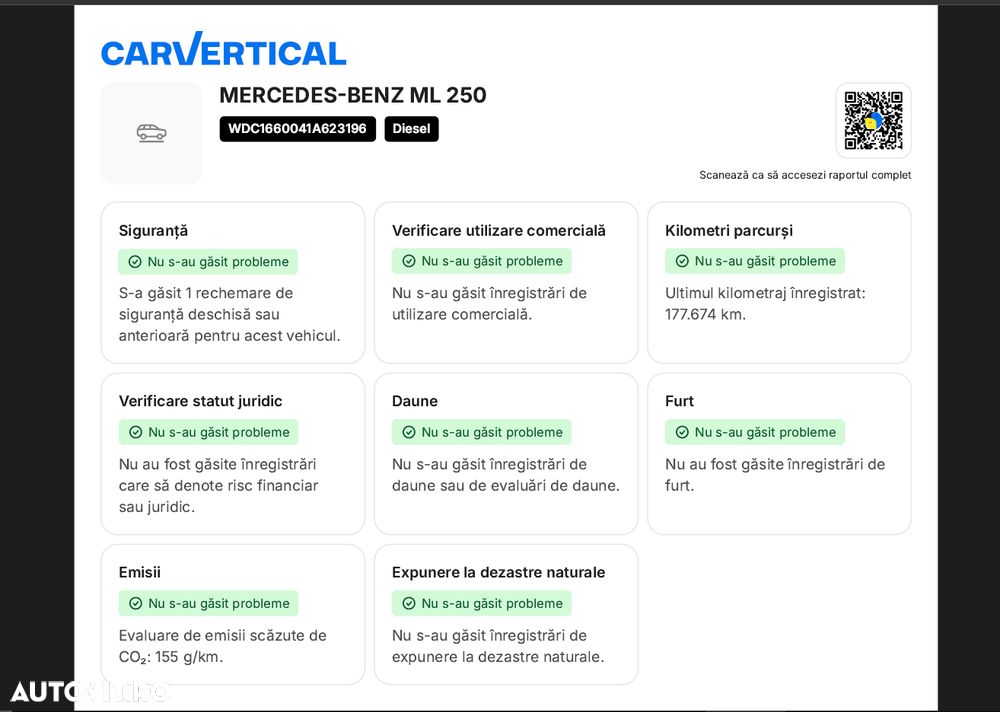 CARVERTICAL

MERCEDES-BENZ ML 250

WDC1660041A623196 Diesel

Scanează ca să accesezi raportul complet

Siguranță
Nu s-au găsit probleme
S-a găsit 1 rechemare de siguranță deschisă sau anterioară pentru acest vehicul.

Verificare utilizare comercială
Nu s-au găsit probleme
Nu s-au găsit înregistrări de utilizare comercială.

Kilometri parcurși
Nu s-au găsit probleme
Ultimul kilometraj înregistrat: 177.674 km.

Verificare statut juridic
Nu s-au găsit probleme
Nu au fost găsite înregistrări care să denote risc financiar sau juridic.

Daune
Nu s-au găsit probleme
Nu s-au găsit înregistrări de daune sau de evaluări de daune.

Furt
Nu s-au găsit probleme
Nu au fost găsite înregistrări de furt.

Emisii
Nu s-au găsit probleme
Evaluare de emisii scăzute de $CO_2$: 155 g/km.

Expunere la dezastre naturale
Nu s-au găsit probleme
Nu s-au găsit înregistrări de expunere la dezastre naturale.

AUTOVIT.RO