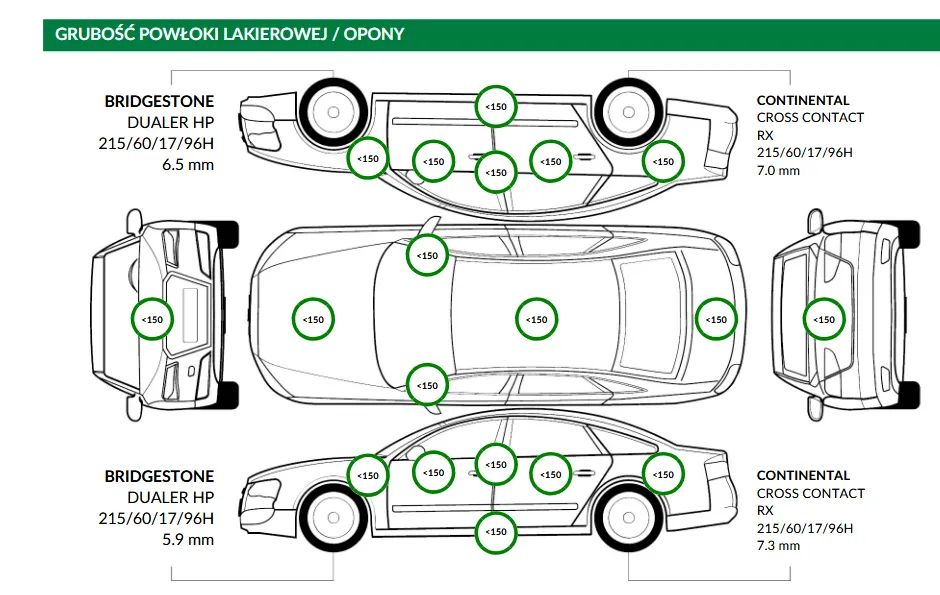 GRUBOŚĆ POWŁOKI LAKIEROWEJ / OPONY

BRIDGESTONE
DUALER HP
215/60/17/96H
6.5 mm

<150
<150
<150
<150
<150
<150

CONTINENTAL
CROSS CONTACT
RX
215/60/17/96H
7.0 mm

<150
<150
<150
<150
<150
<150
<150

BRIDGESTONE
DUALER HP
215/60/17/96H
5.9 mm

<150
<150
<150
<150
<150
<150

CONTINENTAL
CROSS CONTACT
RX
215/60/17/96H
7.3 mm