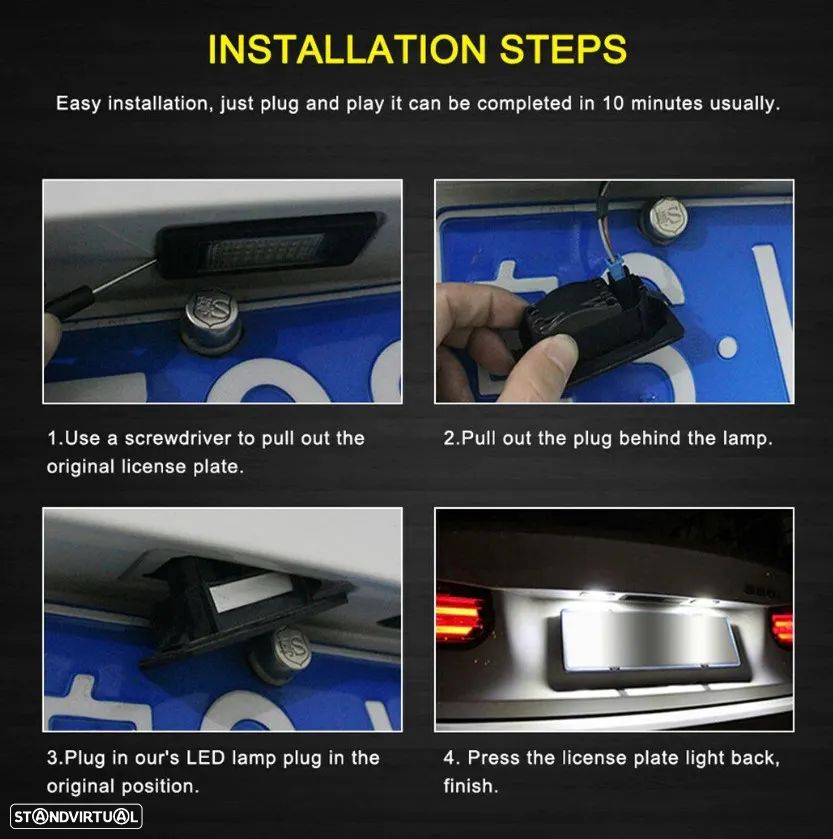 INSTALLATION STEPS

Easy installation, just plug and play it can be completed in 10 minutes usually.

1.Use a screwdriver to pull out the original license plate.

2.Pull out the plug behind the lamp.

3.Plug in our's LED lamp plug in the original position.

4. Press the license plate light back, finish.

STANDVIRTUAL