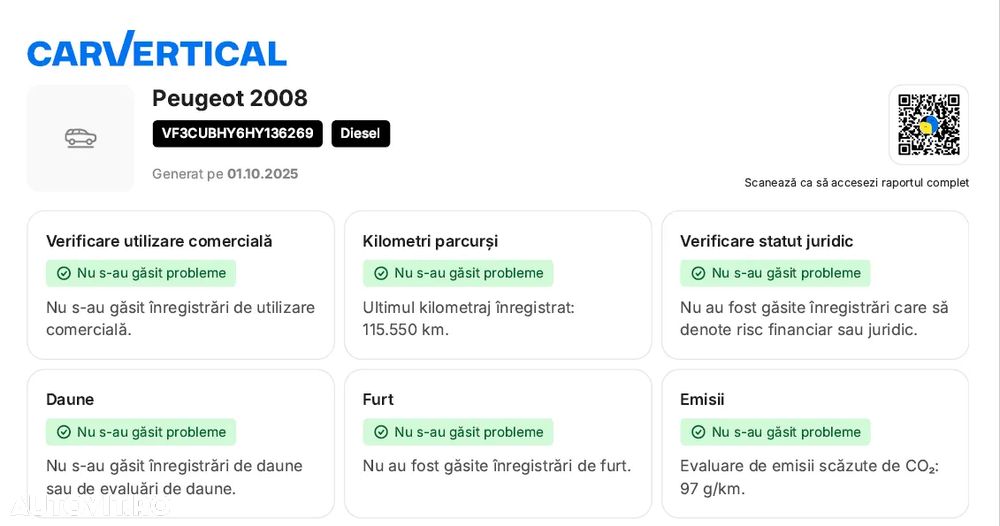 CARVERTICAL

Peugeot 2008

VF3CUBHY6HY136269 Diesel

Generat pe 01.10.2025

Scanează ca să accesezi raportul complet

Verificare utilizare comercială

Nu s-au găsit probleme

Nu s-au găsit înregistrări de utilizare comercială.

Kilometri parcurși

Nu s-au găsit probleme

Ultimul kilometraj înregistrat: 115.550 km.

Verificare statut juridic

Nu s-au găsit probleme

Nu au fost găsite înregistrări care să denote risc financiar sau juridic.

Daune

Nu s-au găsit probleme

Nu s-au găsit înregistrări de daune sau de evaluări de daune.

Furt

Nu s-au găsit probleme

Nu au fost găsite înregistrări de furt.

Emisii

Nu s-au găsit probleme

Evaluare de emisii scăzute de $CO_2$: 97 g/km.

AUTOVIT.RO