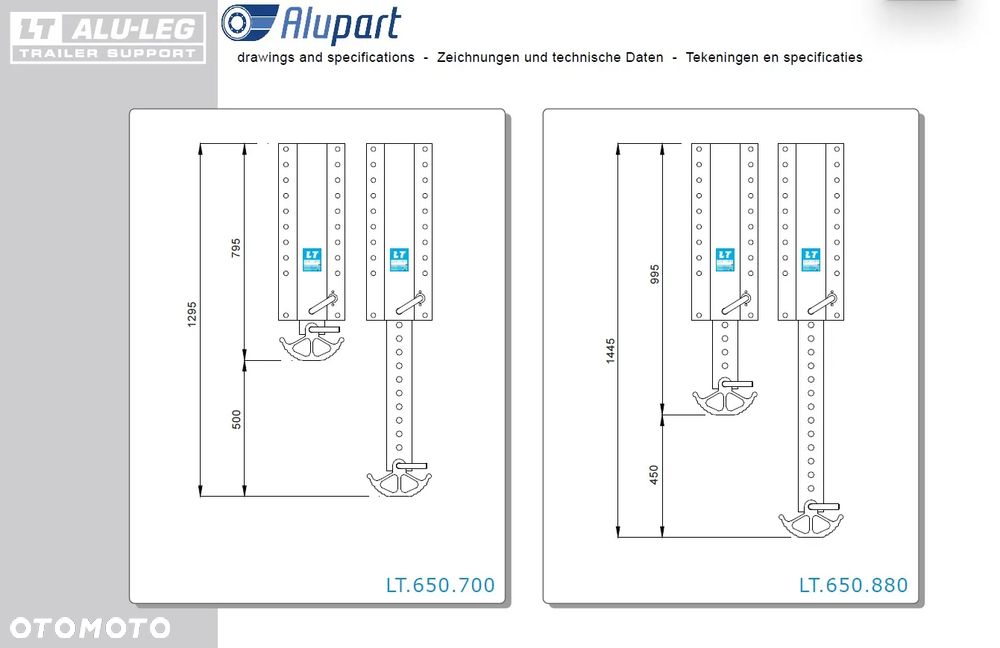 LT ALU-LEG
TRAILER SUPPORT

Alupart

drawings and specifications - Zeichnungen und technische Daten - Tekeningen en specificaties

1295
795
500
LT
LT
LT.650.700

1445
995
450
LT
LT
LT.650.880

OTOMOTO