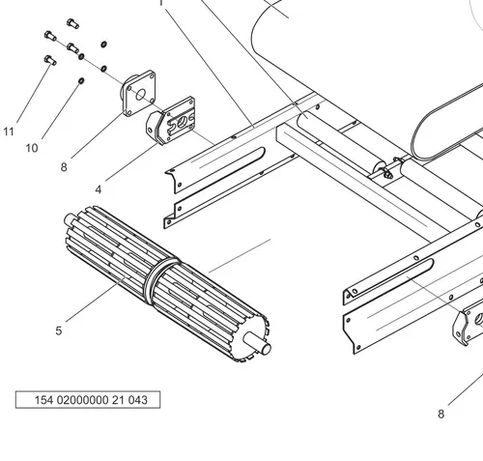 11
10
8
4
5
154 02000000 21 043
8