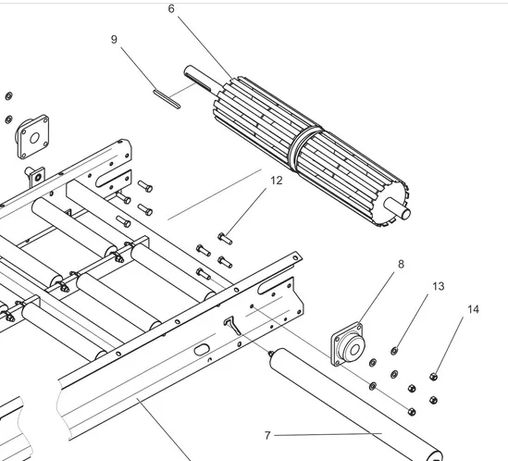 6
9
12
8
13
14
7