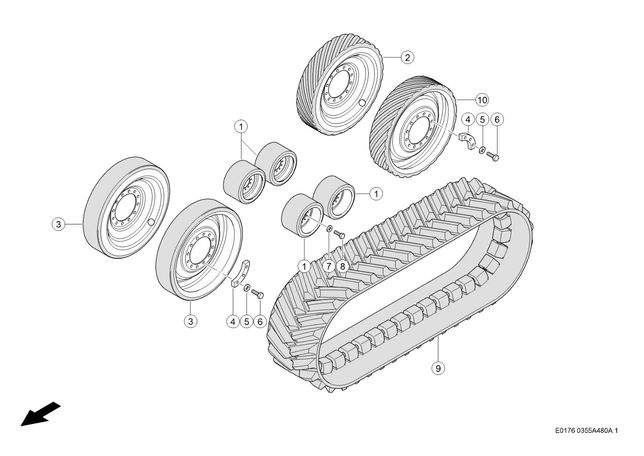 2
10
4
5
6
1
1
3
1
7
8
3
4
5
6
9
E0176 0355A480A 1