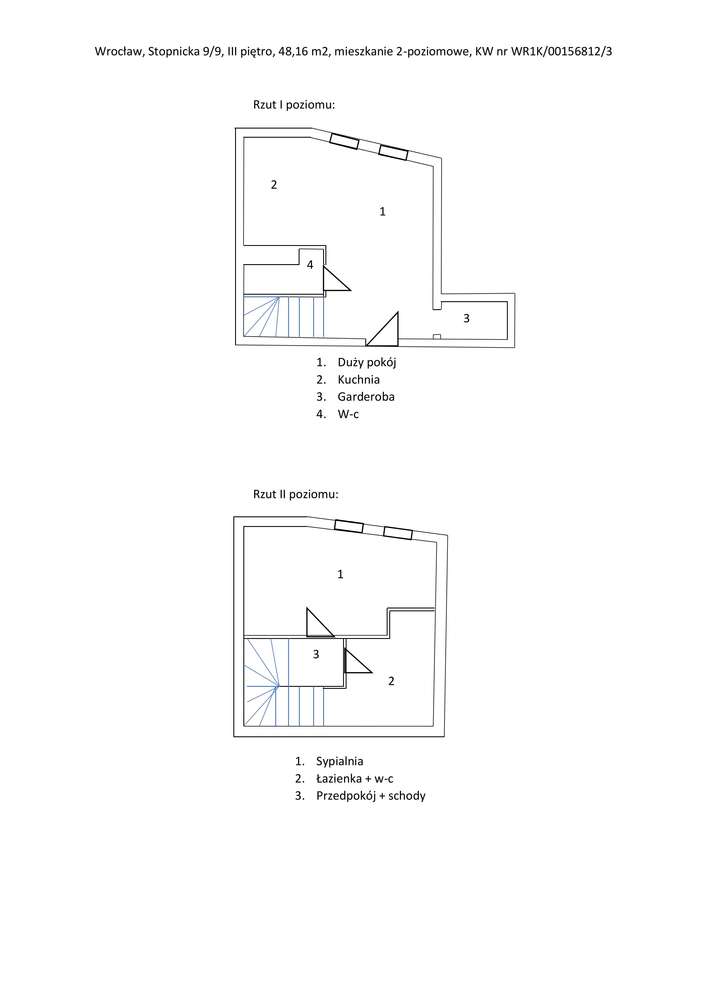 Wrocław, Stopnicka 9/9, III piętro, 48,16 m2, mieszkanie 2-poziomowe, KW nr WR1K/00156812/3

Rzut I poziomu:

2

1

4

3

1. Duży pokój
2. Kuchnia
3. Garderoba
4. W-c

Rzut II poziomu:

1

3

2

1. Sypialnia
2. Łazienka + w-c
3. Przedpokój + schody