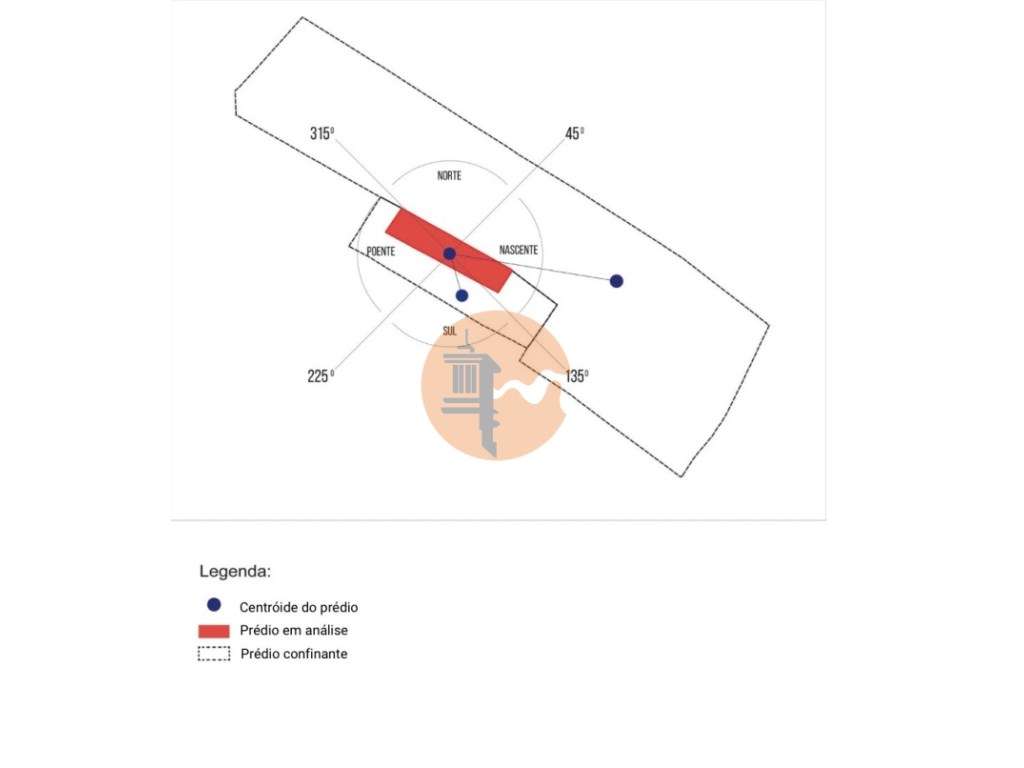 315º

45º

NORTE

POENTE

NASCENTE

SUL

225º

135º

Legenda:

Centróide do prédio

Prédio em análise

Prédio confinante