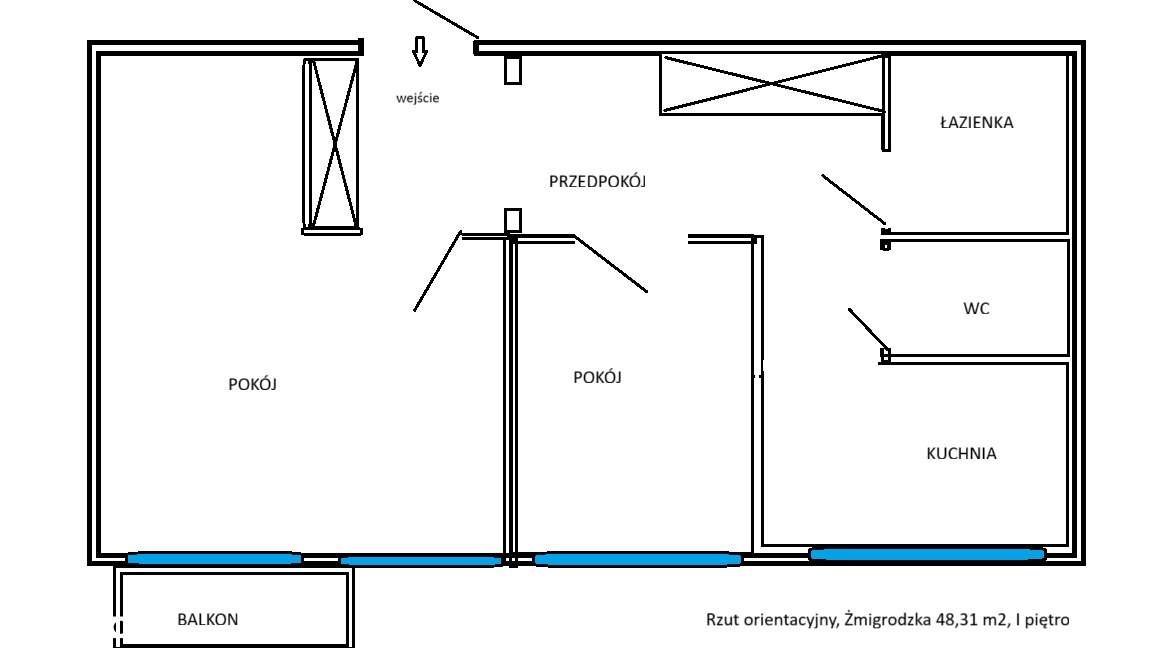 wejście

ŁAZIENKA

PRZEDPOKÓJ

WC

POKÓJ

POKÓJ

KUCHNIA

BALKON

Rzut orientacyjny, Żmigrodzka 48,31 m2, I piętro