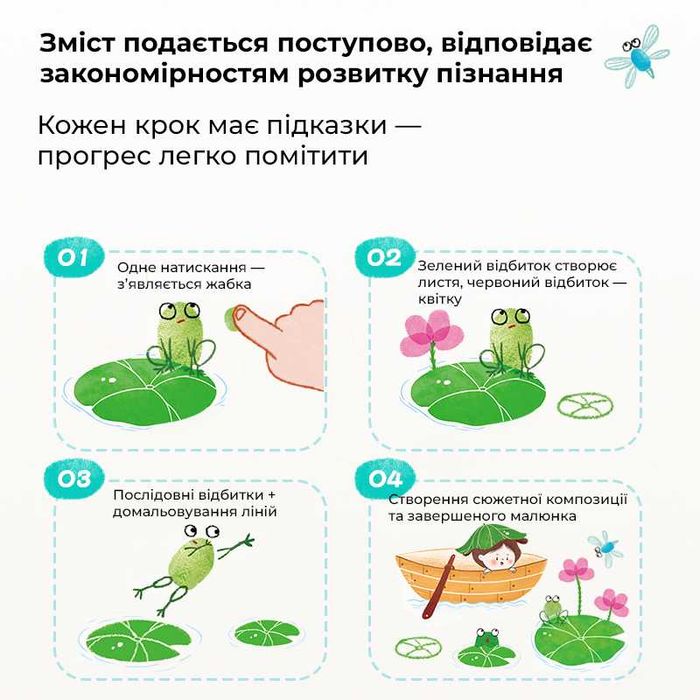 Зміст подається поступово, відповідає закономірностям розвитку пізнання

Кожен крок має підказки — прогрес легко помітити

01
Одне натискання — з'являється жабка

02
Зелений відбиток створює листя, червоний відбиток — квітку

03
Послідовні відбитки + домальовування ліній

04
Створення сюжетної композиції та завершеного малюнка