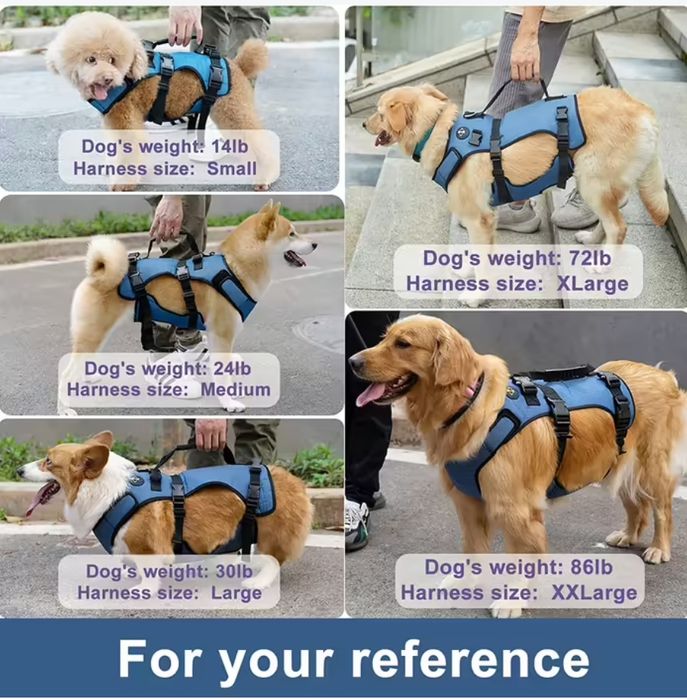 Dog's weight: 14lb
Harness size: Small

Dog's weight: 24lb
Harness size: Medium

Dog's weight: 30lb
Harness size: Large

Dog's weight: 72lb
Harness size: XLarge

Dog's weight: 86lb
Harness size: XXLarge

For your reference